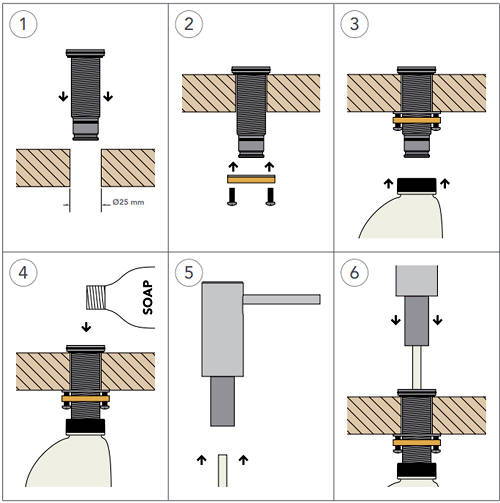 1

Ø25 mm

2

3

4

SOAP

5

6