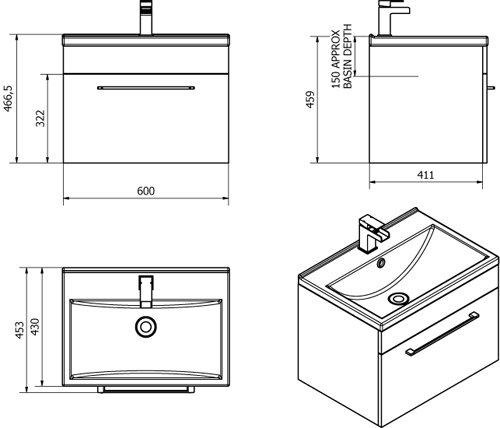 466,5
322
600
459
150 APPROX BASIN DEPTH
411
453
430