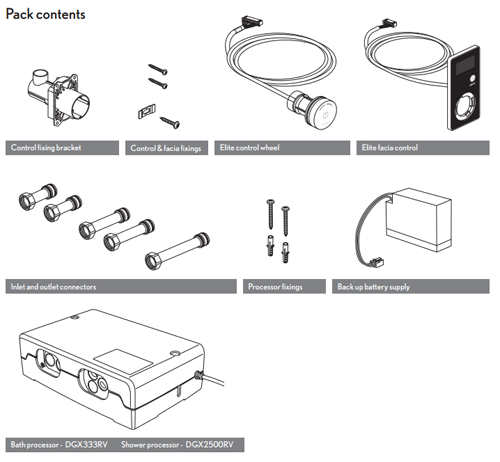 Pack contents

Control fixing bracket

Control & facia fixings

Elite control wheel

Elite facia control

Inlet and outlet connectors

Processor fixings

Back up battery supply

Bath processor - DGX333RV    Shower processor - DGX2500RV