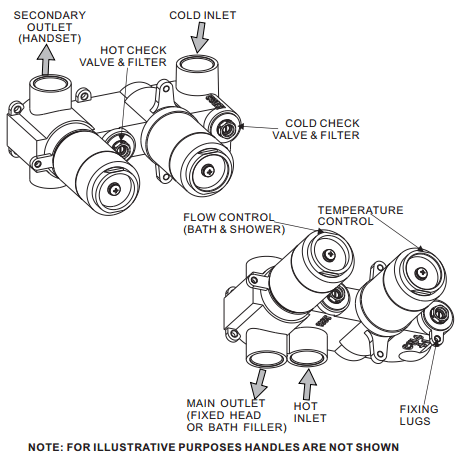 SECONDARY OUTLET (HANDSET)

COLD INLET

HOT CHECK VALVE & FILTER

COLD CHECK VALVE & FILTER

FLOW CONTROL (BATH & SHOWER)

TEMPERATURE CONTROL

MAIN OUTLET (FIXED HEAD OR BATH FILLER)

HOT INLET

FIXING LUGS

NOTE: FOR ILLUSTRATIVE PURPOSES HANDLES ARE NOT SHOWN